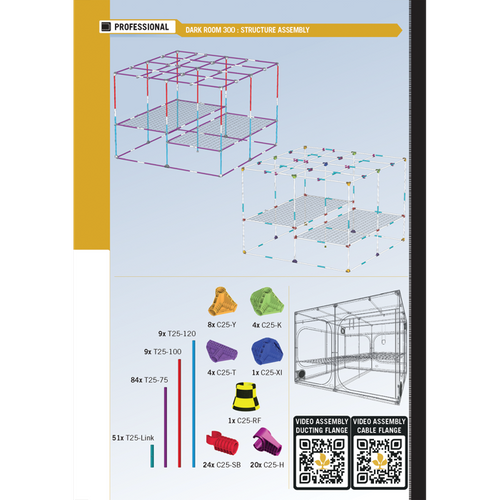 PROFESSIONAL

DARK ROOM 300 : STRUCTURE ASSEMBLY

9x T25-120

9x T25-100

84x T25-75

51x T25-Link

8x C25-Y

4x C25-K

4x C25-T

1x C25-XI

1x C25-RF

24x C25-SB

20x C25-H

VIDEO ASSEMBLY DUCTING FLANGE

VIDEO ASSEMBLY CABLE FLANGE